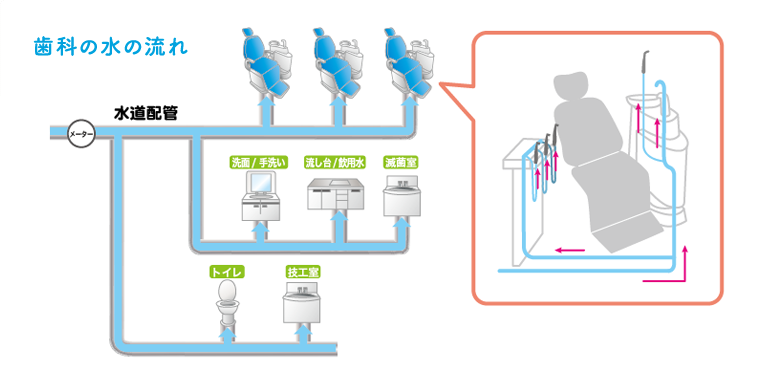 歯科の水の流れ

水道配管

メーター

洗面 / 手洗い

流し台 / 飲用水

滅菌室

トイレ

技工室